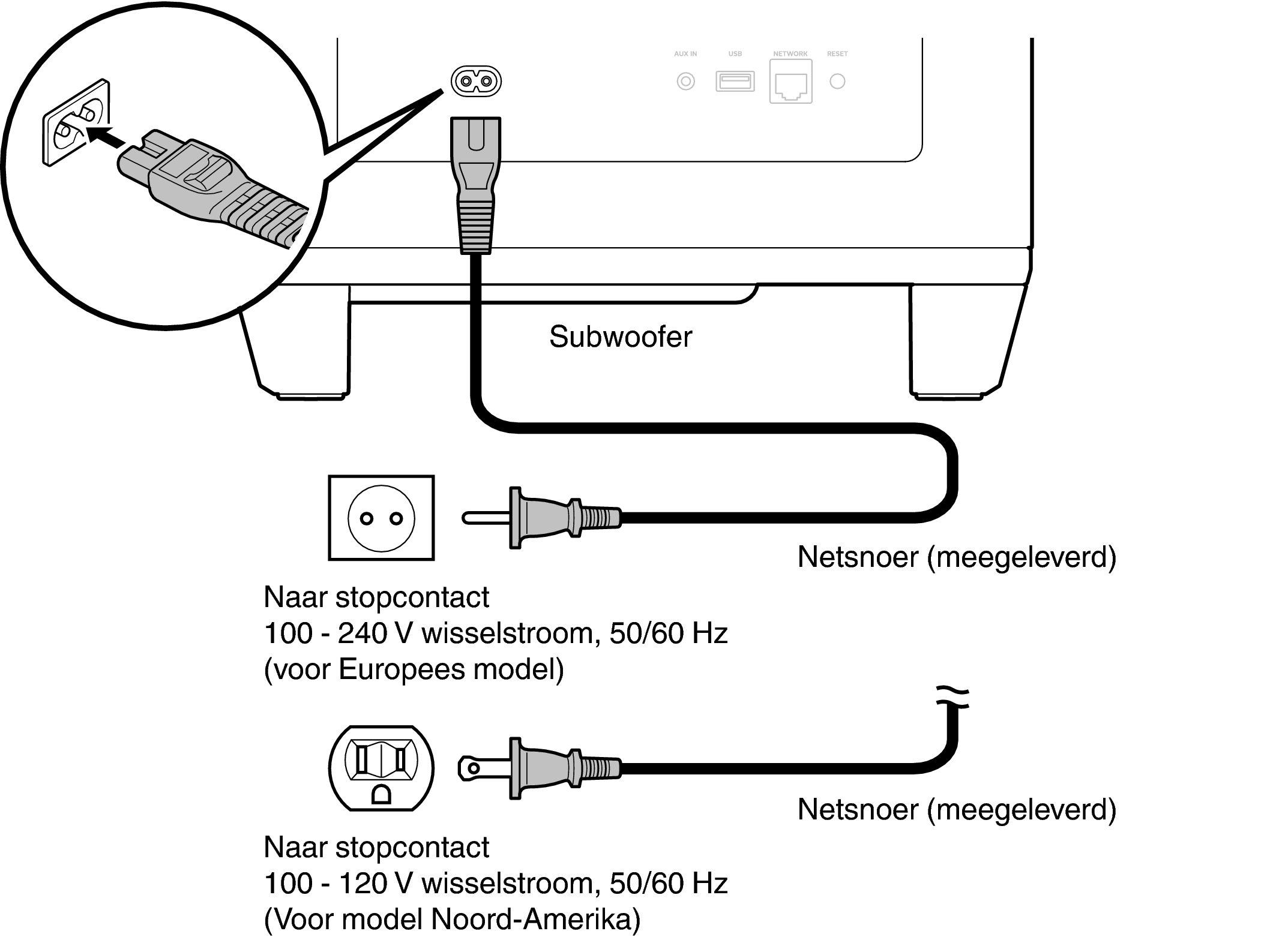 AUX IN USB NETWORK RESET

Subwoofer

Netsnoer (meegeleverd)

Naar stopcontact
100 - 240 V wisselstroom, 50/60 Hz
(voor Europees model)

Netsnoer (meegeleverd)

Naar stopcontact
100 - 120 V wisselstroom, 50/60 Hz
(Voor model Noord-Amerika)